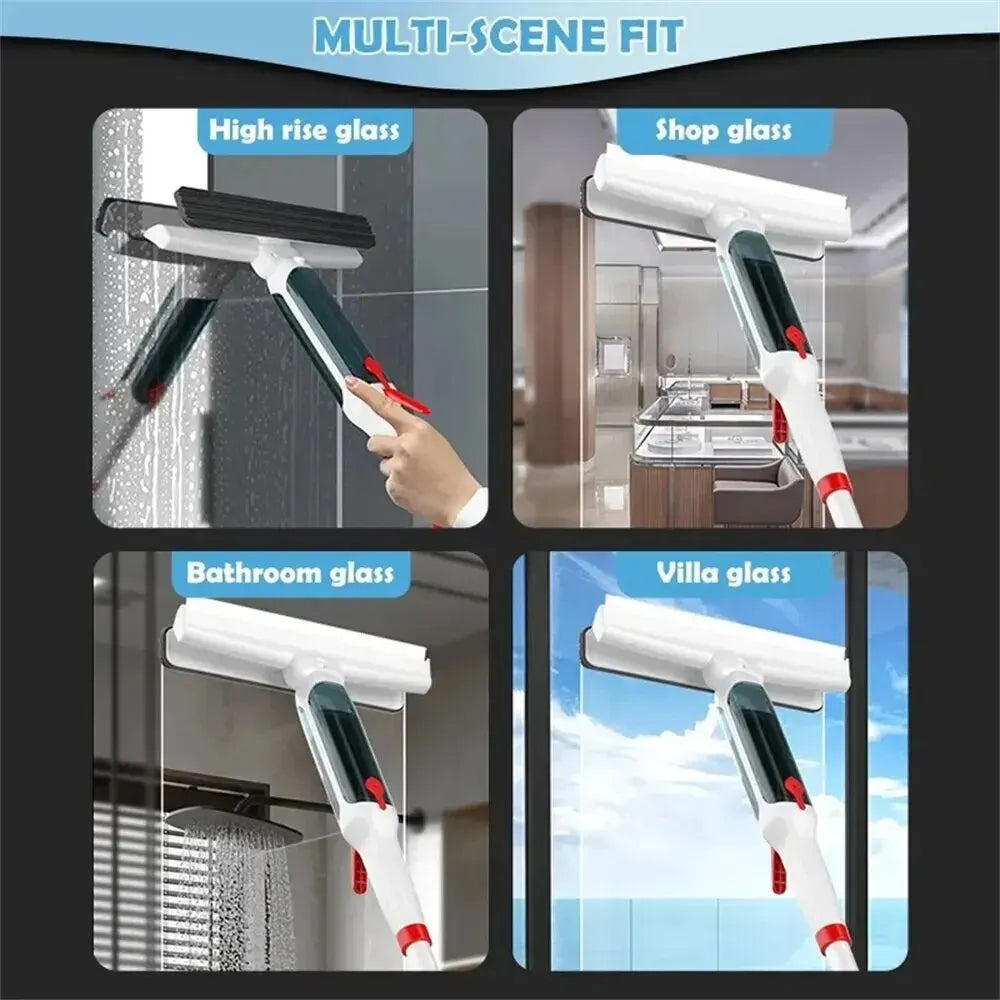 MULTI-SCENE FIT

High rise glass

Shop glass

Bathroom glass

Villa glass